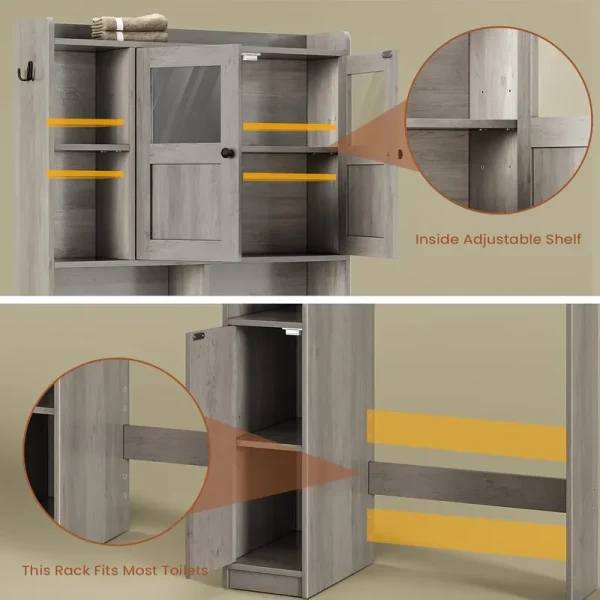 Inside Adjustable Shelf

This Rack Fits Most Toilets