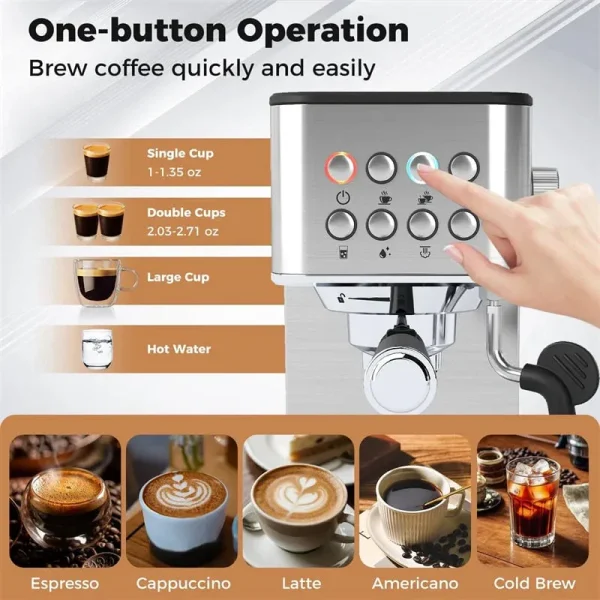 One-button Operation

Brew coffee quickly and easily

Single Cup
1-1.35 oz

Double Cups
2.03-2.71 oz

Large Cup

Hot Water

Espresso

Cappuccino

Latte

Americano

Cold Brew